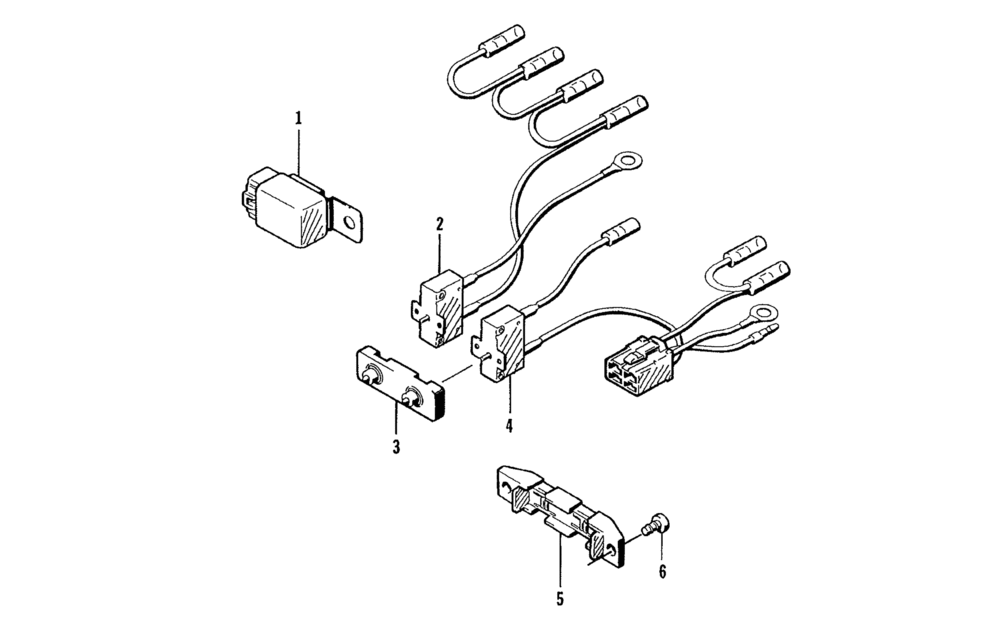 1
2
3
4
5
6